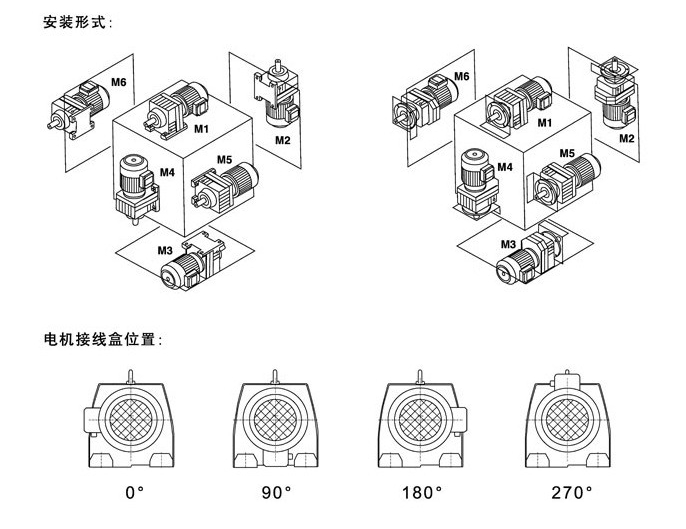 安装形式:

M6
M1
M2
M4
M5
M3

M6
M1
M2
M4
M5
M3

电机接线盒位置:

0°
90°
180°
270°