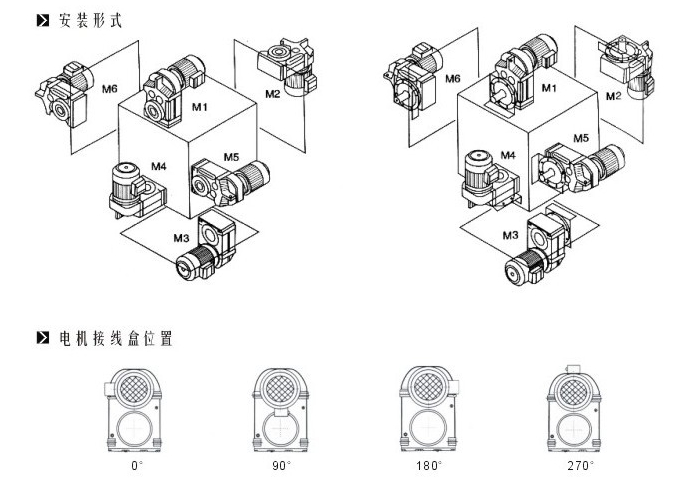 安装形式

M6
M1
M2
M4
M5
M3

M6
M1
M2
M4
M5
M3

电机接线盒位置

0°
90°
180°
270°